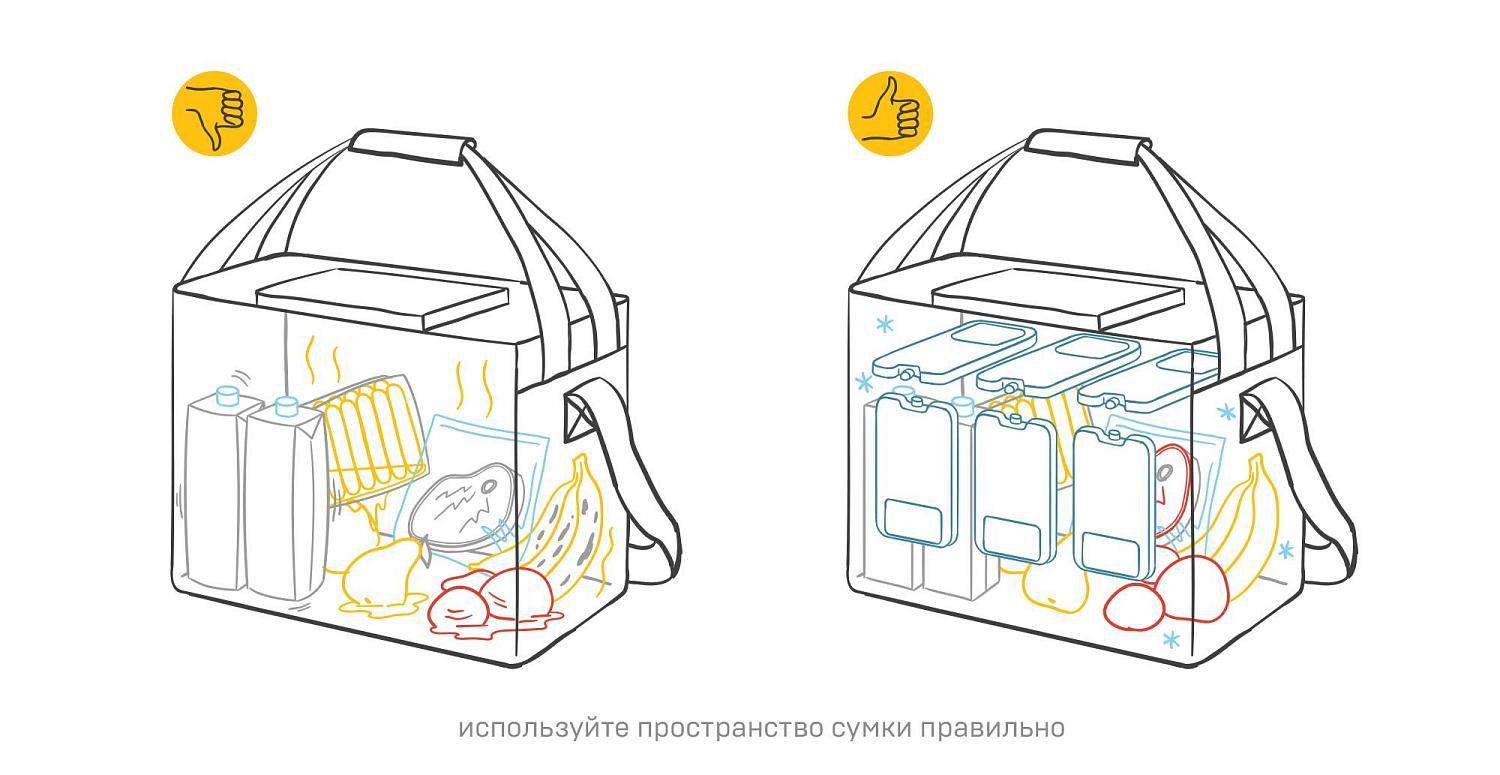 используйте пространство сумки правильно